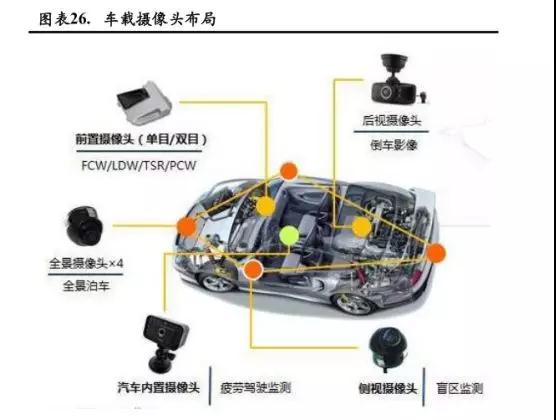 图表26. 车载摄像头布局

前置摄像头（单目/双目）
FCW/LDW/TSR/PCW

后视摄像头
倒车影像

全景摄像头×4
全景泊车

汽车内置摄像头
疲劳驾驶监测

侧视摄像头
盲区监测